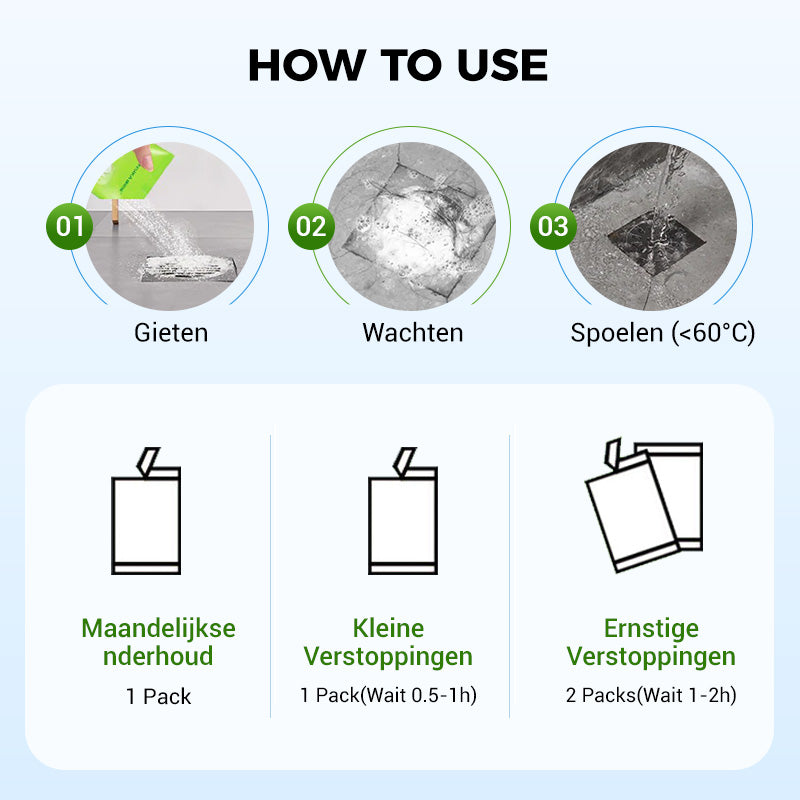 HOW TO USE

01 Gieten

02 Wachten

03 Spoelen (<60°C)

Maandelijkse nderhoud
1 Pack

Kleine Verstoppingen
1 Pack(Wait 0.5-1h)

Ernstige Verstoppingen
2 Packs(Wait 1-2h)