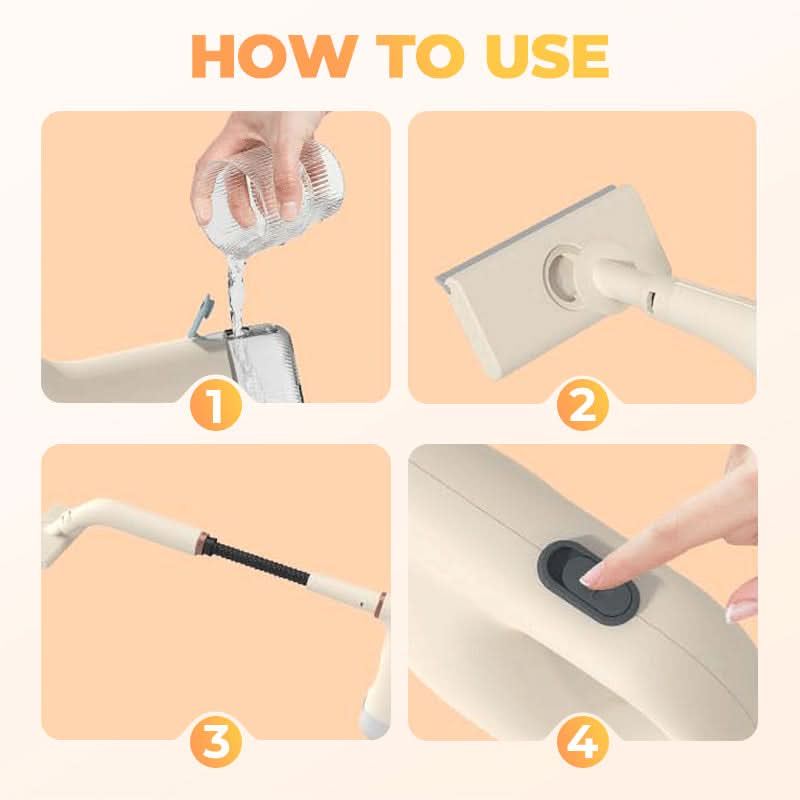 HOW TO USE

1

2

3

4