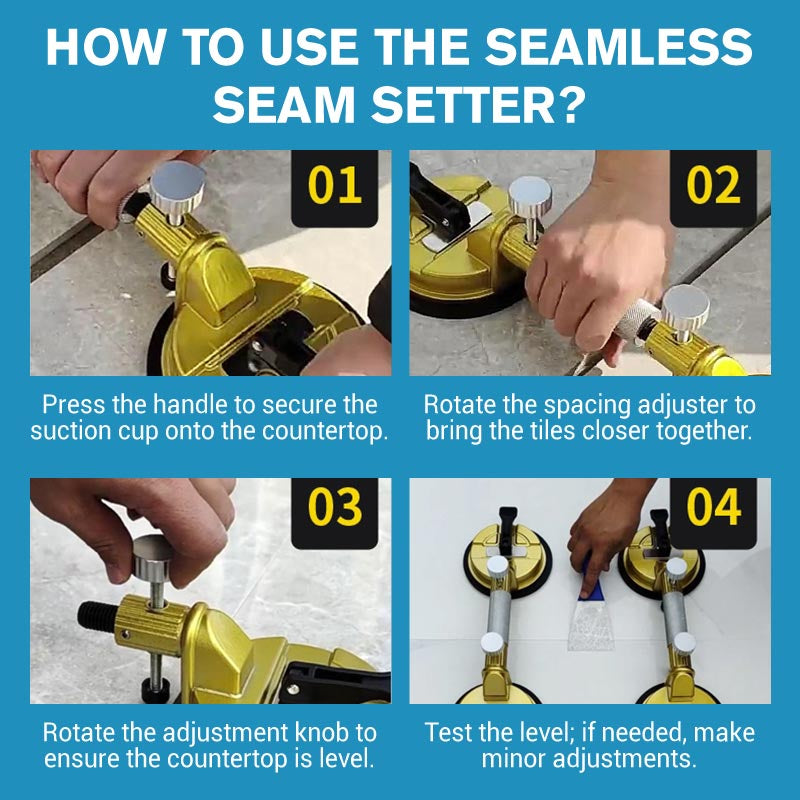 HOW TO USE THE SEAMLESS SEAM SETTER?

01

Press the handle to secure the suction cup onto the countertop.

02

Rotate the spacing adjuster to bring the tiles closer together.

03

Rotate the adjustment knob to ensure the countertop is level.

04

Test the level; if needed, make minor adjustments.